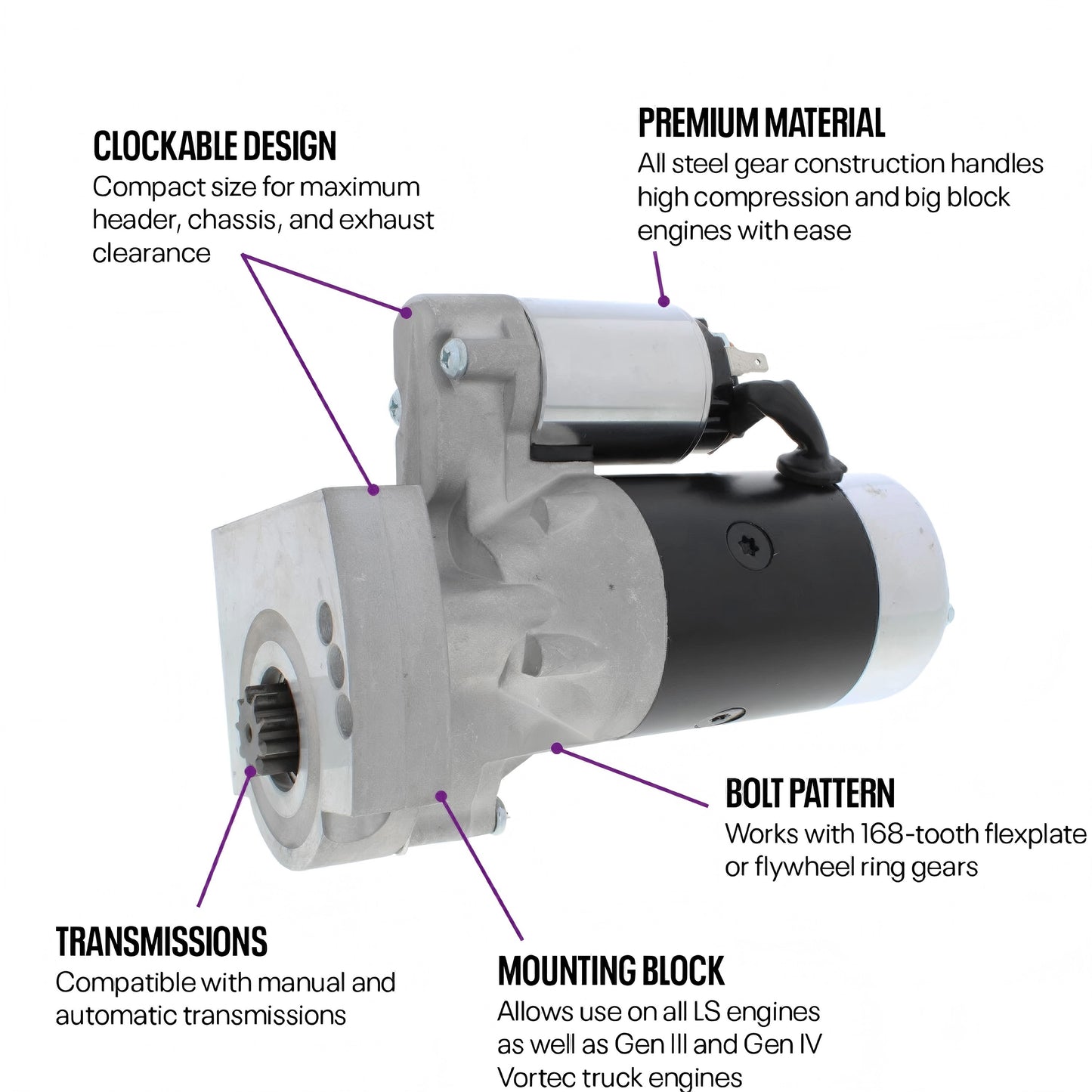 CLOCKABLE DESIGN
Compact size for maximum header, chassis, and exhaust clearance

PREMIUM MATERIAL
All steel gear construction handles high compression and big block engines with ease

BOLT PATTERN
Works with 168-tooth flexplate or flywheel ring gears

TRANSMISSIONS
Compatible with manual and automatic transmissions

MOUNTING BLOCK
Allows use on all LS engines as well as Gen III and Gen IV Vortec truck engines